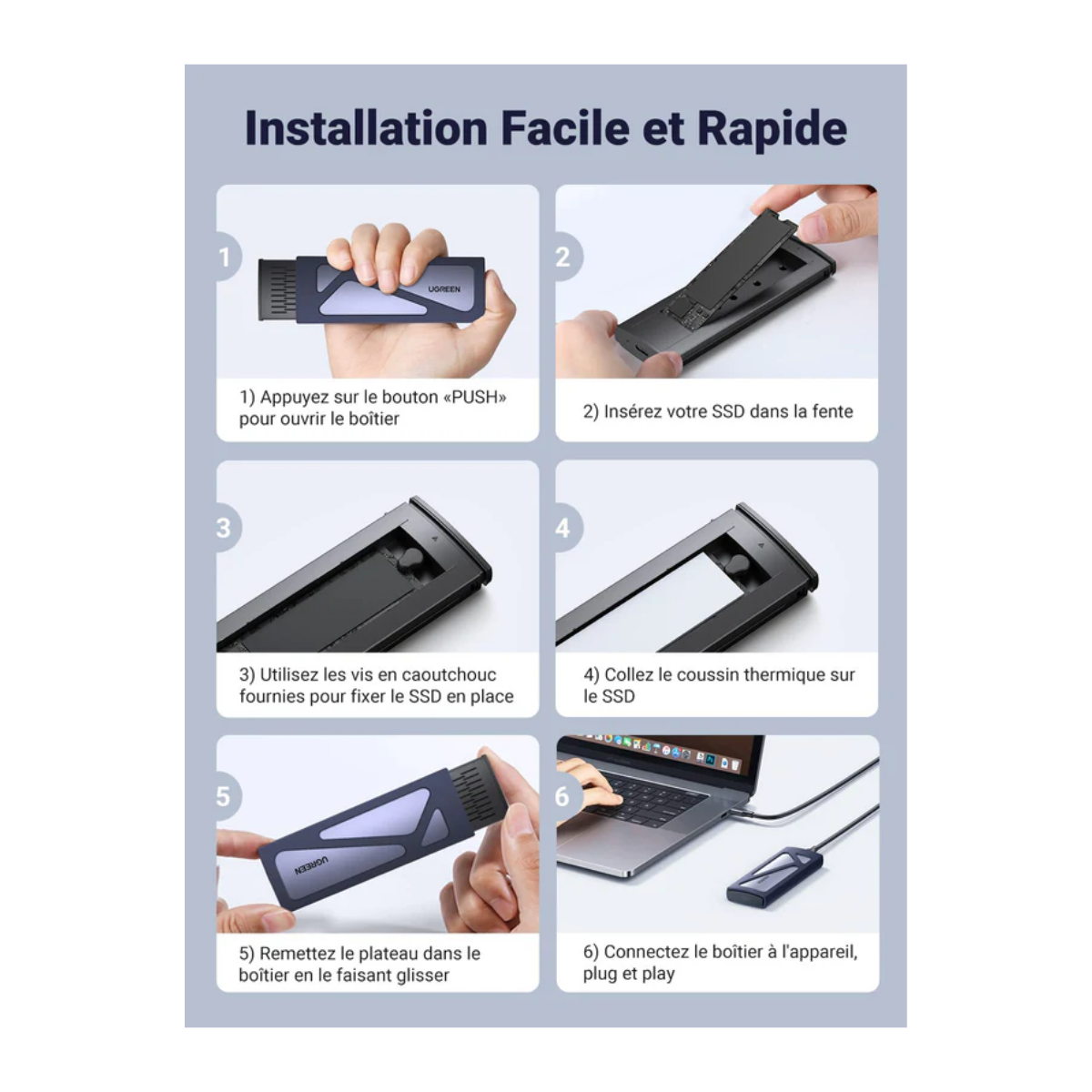 Installation Facile et Rapide

1

UGREEN

1) Appuyez sur le bouton «PUSH» pour ouvrir le boîtier

2

2) Insérez votre SSD dans la fente

3

3) Utilisez les vis en caoutchouc fournies pour fixer le SSD en place

4

4) Collez le coussin thermique sur le SSD

5

UGREEN

5) Remettez le plateau dans le boîtier en le faisant glisser

6

6) Connectez le boîtier à l'appareil, plug et play